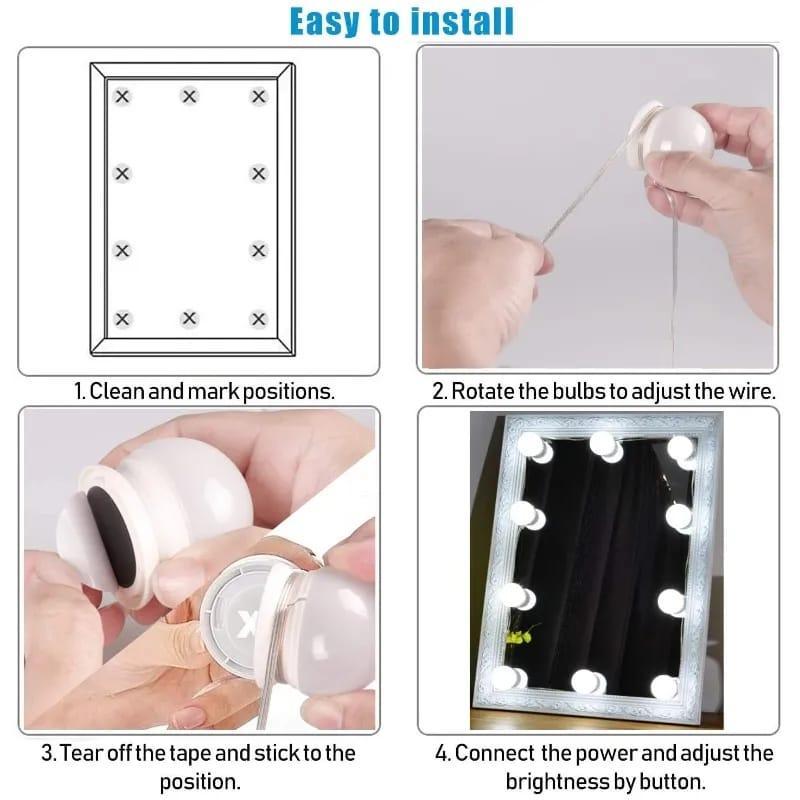 Easy to install

1. Clean and mark positions.

2. Rotate the bulbs to adjust the wire.

3. Tear off the tape and stick to the position.

4. Connect the power and adjust the brightness by button.