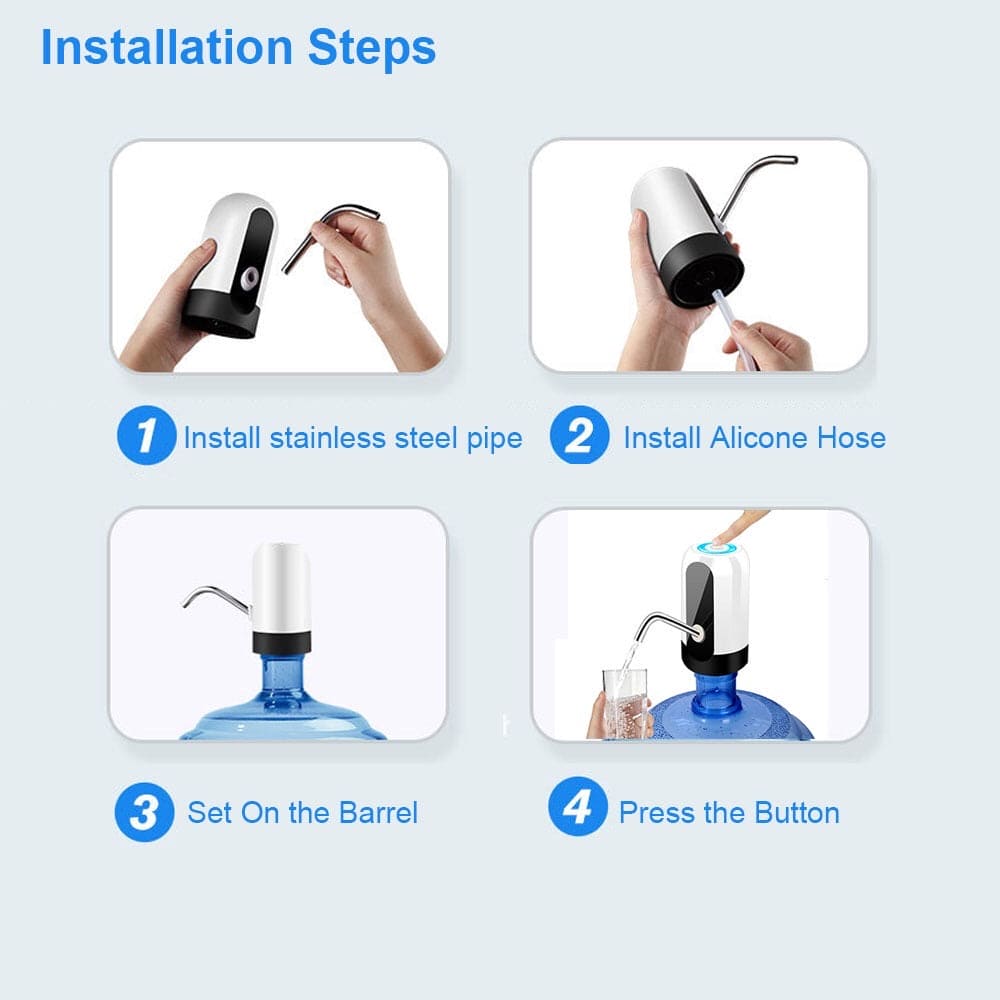 Installation Steps

1 Install stainless steel pipe

2 Install Alicone Hose

3 Set On the Barrel

4 Press the Button